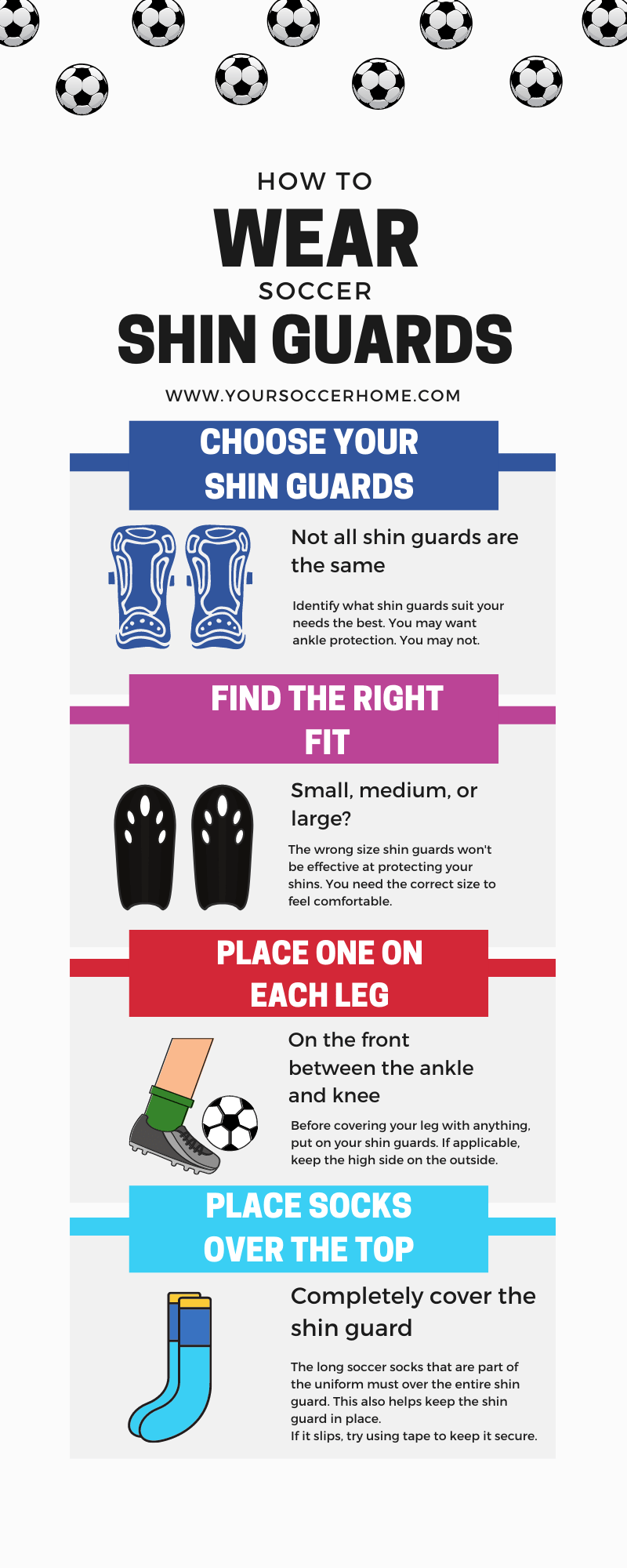 HOW TO
WEAR
SOCCER
SHIN GUARDS

WWW.YOURSOCCERHOME.COM

CHOOSE YOUR SHIN GUARDS

Not all shin guards are the same

Identify what shin guards suit your needs the best. You may want ankle protection. You may not.

FIND THE RIGHT FIT

Small, medium, or large?

The wrong size shin guards won't be effective at protecting your shins. You need the correct size to feel comfortable.

PLACE ONE ON EACH LEG

On the front between the ankle and knee

Before covering your leg with anything, put on your shin guards. If applicable, keep the high side on the outside.

PLACE SOCKS OVER THE TOP

Completely cover the shin guard

The long soccer socks that are part of the uniform must over the entire shin guard. This also helps keep the shin guard in place.
If it slips, try using tape to keep it secure.