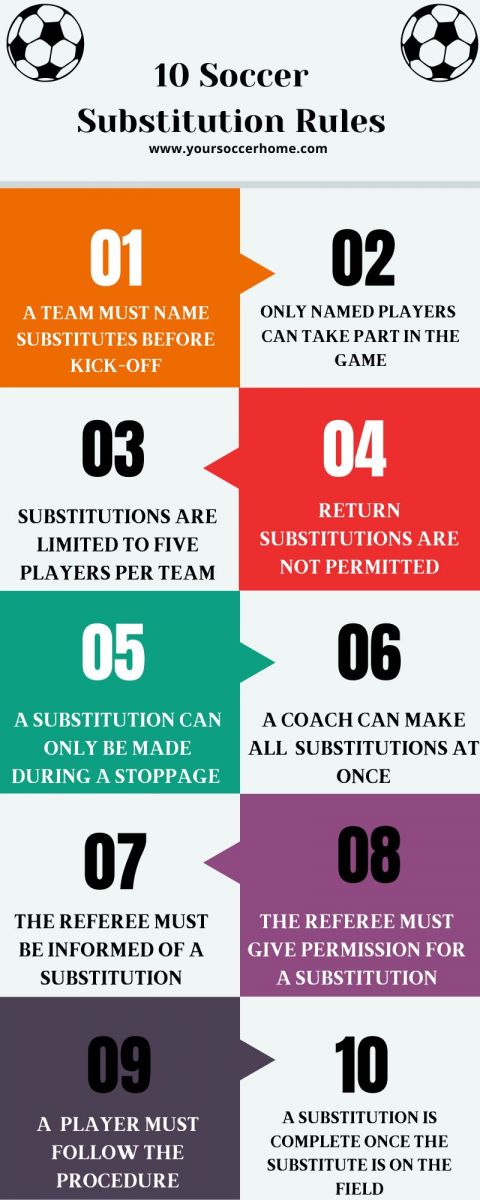 10 Soccer Substitution Rules

www.yoursoccerhome.com

01

A TEAM MUST NAME SUBSTITUTES BEFORE KICK-OFF

02

ONLY NAMED PLAYERS CAN TAKE PART IN THE GAME

03

SUBSTITUTIONS ARE LIMITED TO FIVE PLAYERS PER TEAM

04

RETURN SUBSTITUTIONS ARE NOT PERMITTED

05

A SUBSTITUTION CAN ONLY BE MADE DURING A STOPPAGE

06

A COACH CAN MAKE ALL SUBSTITUTIONS AT ONCE

07

THE REFEREE MUST BE INFORMED OF A SUBSTITUTION

08

THE REFEREE MUST GIVE PERMISSION FOR A SUBSTITUTION

09

A PLAYER MUST FOLLOW THE PROCEDURE

10

A SUBSTITUTION IS COMPLETE ONCE THE SUBSTITUTE IS ON THE FIELD